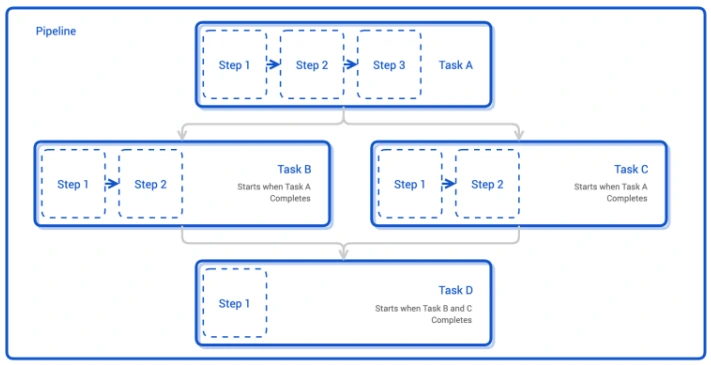 Pipeline

Step 1 Step 2 Step 3 Task A

Step 1 Step 2 Task B
Starts when Task A Completes

Step 1 Step 2 Task C
Starts when Task A Completes

Step 1 Task D
Starts when Task B and C Completes